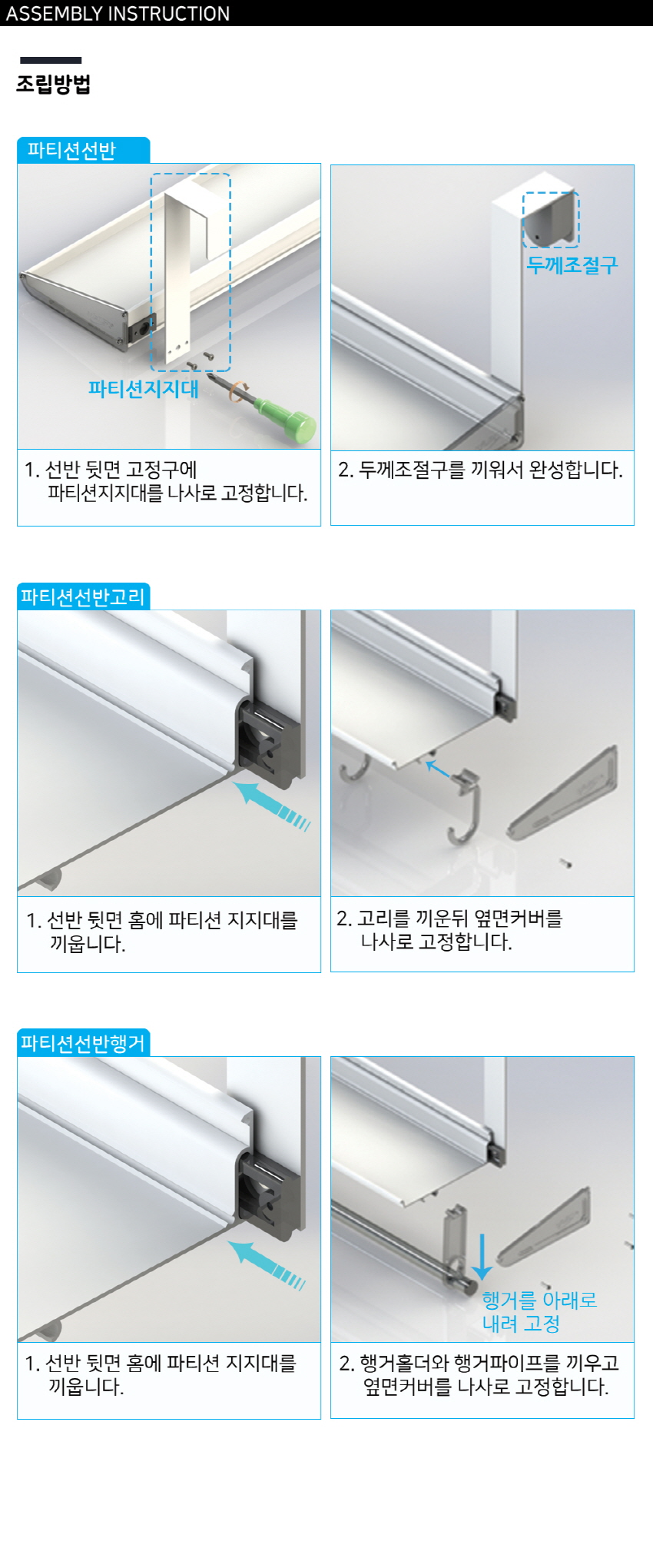 ASSEMBLY INSTRUCTION

조립방법

파티션선반

파티션지지대

1. 선반 뒷면 고정구에 파티션지지대를 나사로 고정합니다.

두께조절구

2. 두께조절구를 끼워서 완성합니다.

파티션선반고리

1. 선반 뒷면 홈에 파티션 지지대를 끼웁니다.

2. 고리를 끼운뒤 옆면커버를 나사로 고정합니다.

파티션선반행거

1. 선반 뒷면 홈에 파티션 지지대를 끼웁니다.

행거를 아래로 내려 고정

2. 행거홀더와 행거파이프를 끼우고 옆면커버를 나사로 고정합니다.